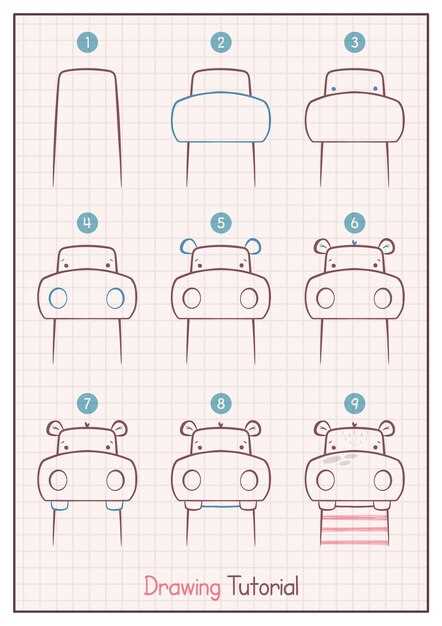 1
2
3
4
5
6
7
8
9
Drawing Tutorial